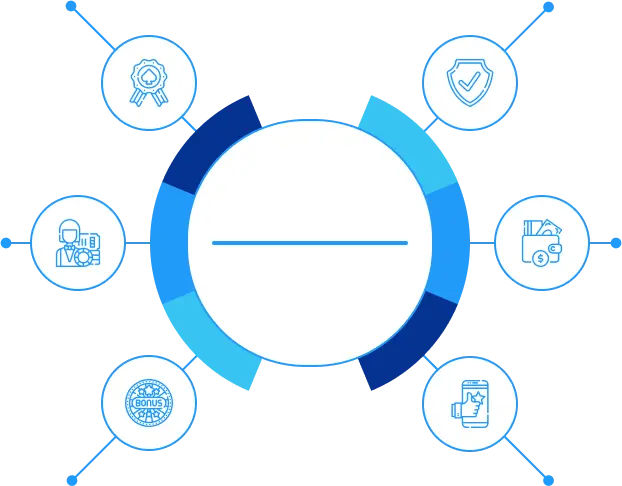 BONUS